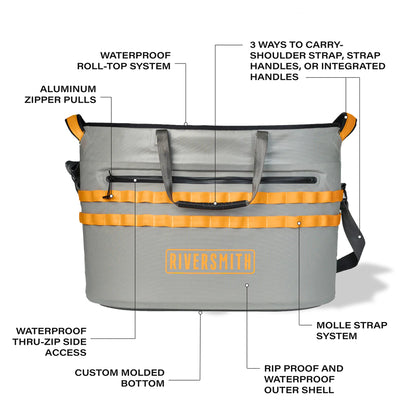 WATERPROOF ROLL-TOP SYSTEM

3 WAYS TO CARRY- SHOULDER STRAP, STRAP HANDLES, OR INTEGRATED HANDLES

ALUMINUM ZIPPER PULLS

RIVERSMITH

WATERPROOF THRU-ZIP SIDE ACCESS

MOLLE STRAP SYSTEM

CUSTOM MOLDED BOTTOM

RIP PROOF AND WATERPROOF OUTER SHELL